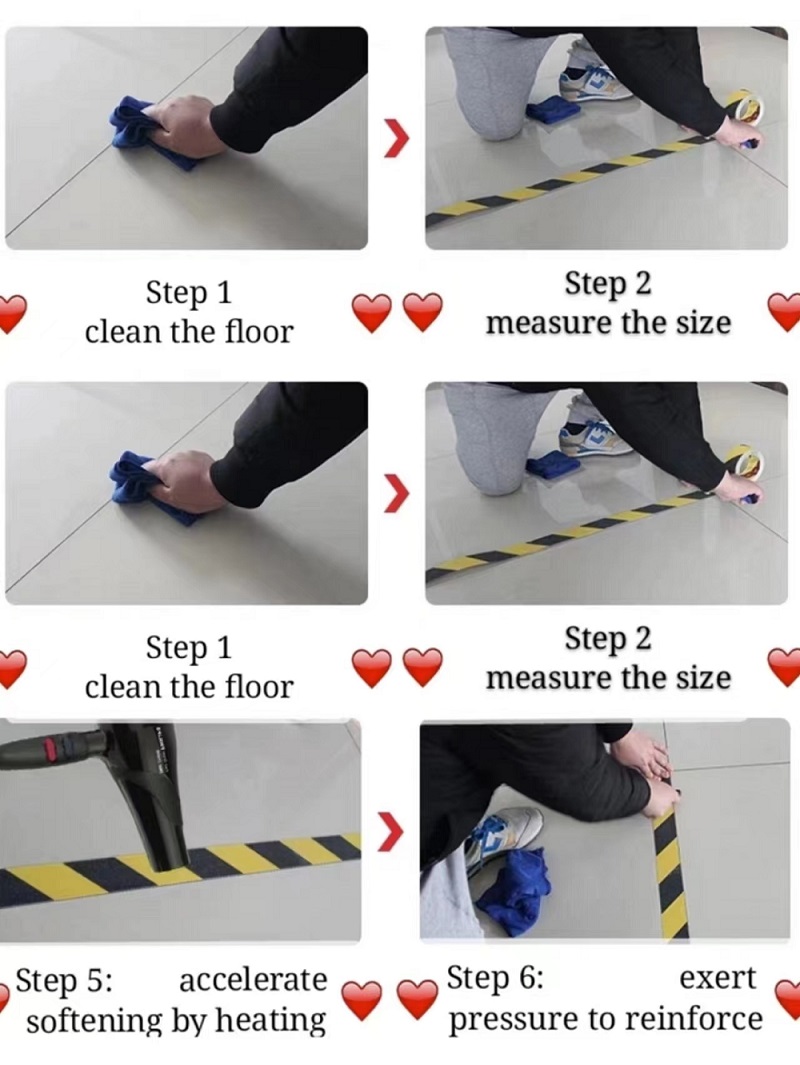 Step 1
clean the floor

Step 2
measure the size

Step 1
clean the floor

Step 2
measure the size

Step 5: accelerate softening by heating

Step 6: exert pressure to reinforce